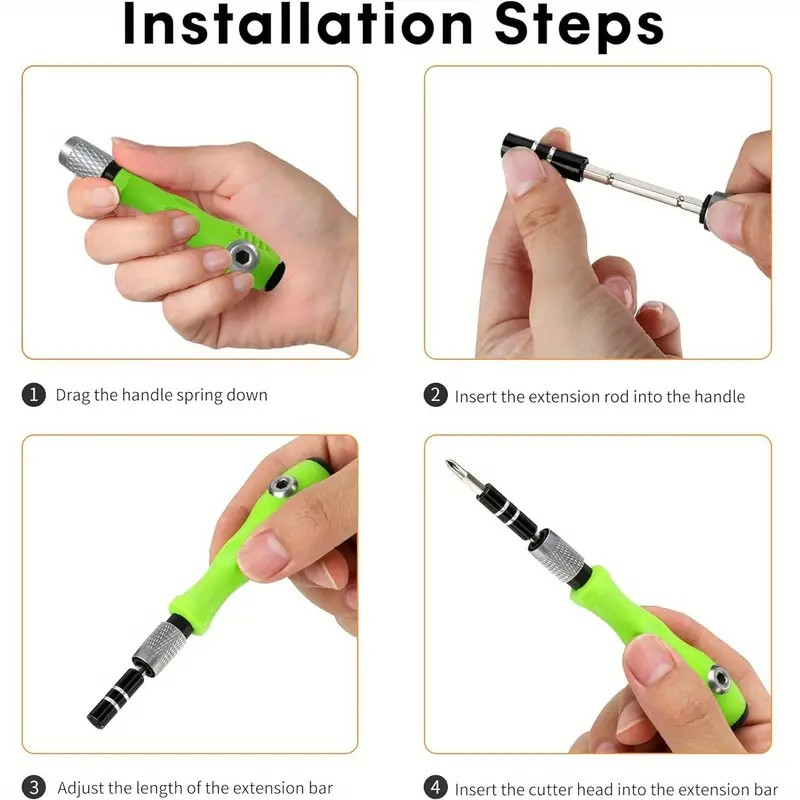 Installation Steps

1 Drag the handle spring down

2 Insert the extension rod into the handle

3 Adjust the length of the extension bar

4 Insert the cutter head into the extension bar