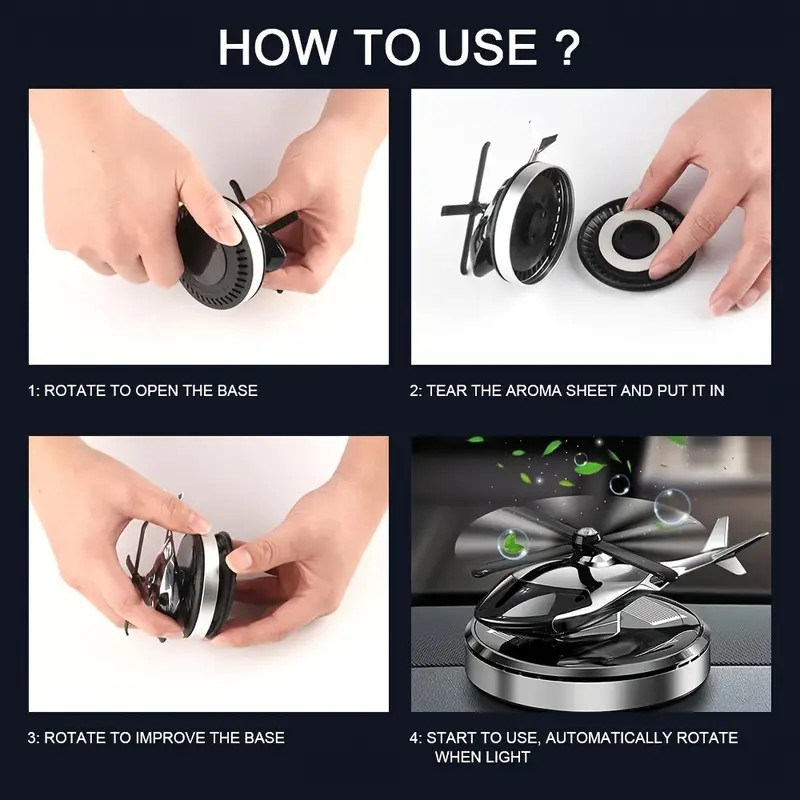 HOW TO USE ?

1: ROTATE TO OPEN THE BASE

2: TEAR THE AROMA SHEET AND PUT IT IN

3: ROTATE TO IMPROVE THE BASE

4: START TO USE, AUTOMATICALLY ROTATE WHEN LIGHT